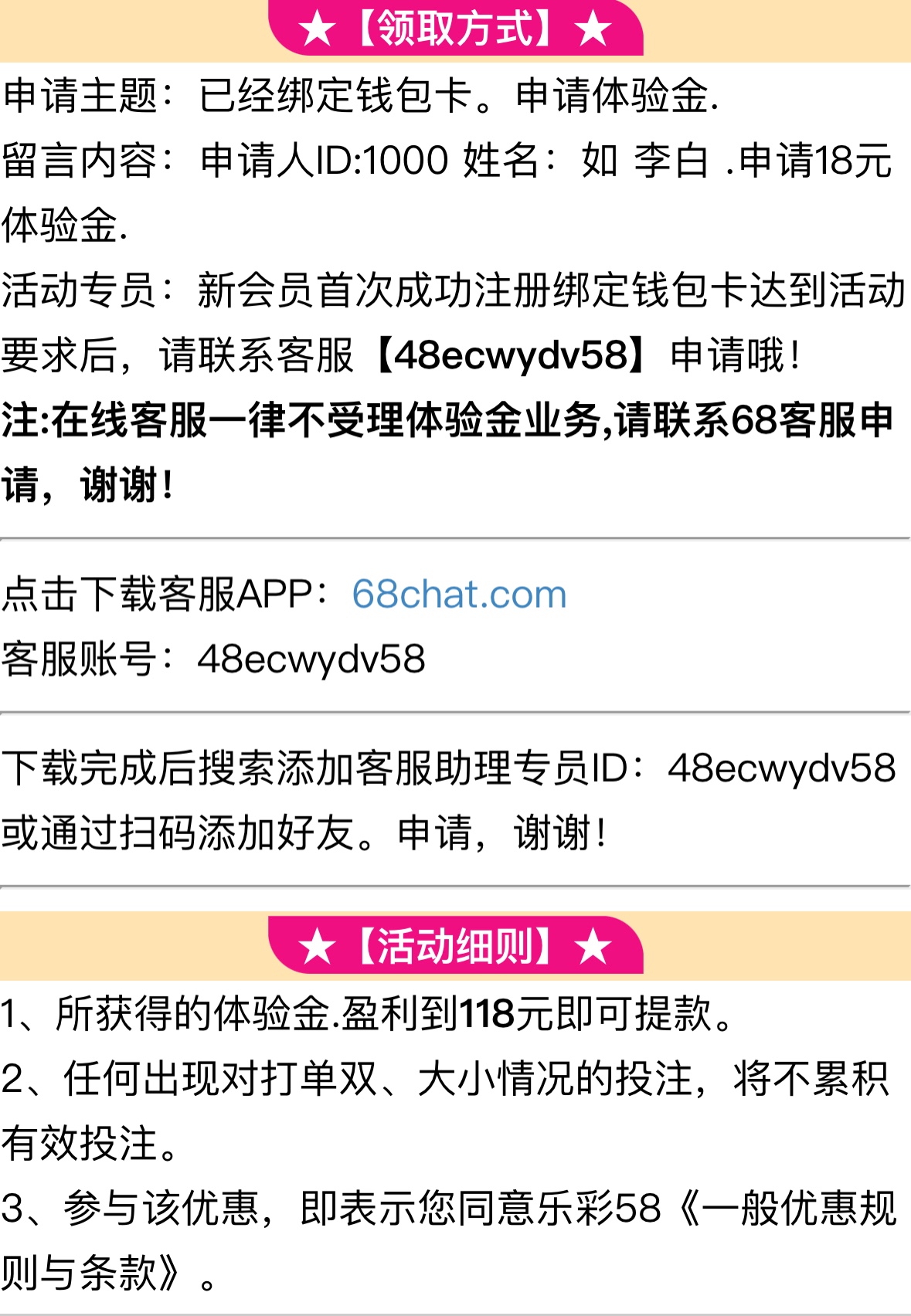 ★【领取方式】★

申请主题：已经绑定钱包卡。申请体验金.

留言内容：申请人ID:1000 姓名：如 李白 .申请18元体验金.

活动专员：新会员首次成功注册绑定钱包卡达到活动要求后，请联系客服【48ecwydv58】申请哦！

注:在线客服一律不受理体验金业务,请联系68客服申请，谢谢！

点击下载客服APP：68chat.com

客服账号：48ecwydv58

下载完成后搜索添加客服助理专员ID：48ecwydv58 或通过扫码添加好友。申请，谢谢！

★【活动细则】★

1、所获得的体验金.盈利到118元即可提款。

2、任何出现对打单双、大小情况的投注，将不累积有效投注。

3、参与该优惠，即表示您同意乐彩58《一般优惠规则与条款》。